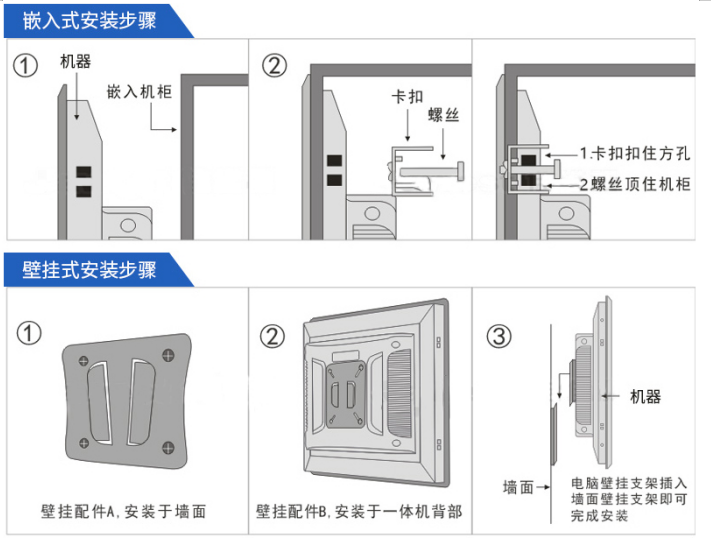 嵌入式安装步骤

①
机器
嵌入机柜

②
卡扣
螺丝

1.卡扣扣住方孔
2螺丝顶住机柜

壁挂式安装步骤

①
壁挂配件A,安装于墙面

②
壁挂配件B,安装于一体机背部

③
机器
墙面
电脑壁挂支架插入墙面壁挂支架即可完成安装